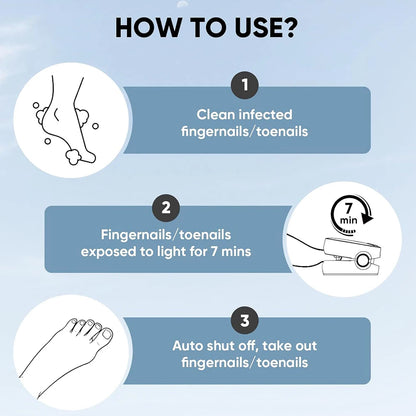 HOW TO USE?

1

Clean infected fingernails/toenails

2

Fingernails/toenails exposed to light for 7 mins

7 min

3

Auto shut off, take out fingernails/toenails