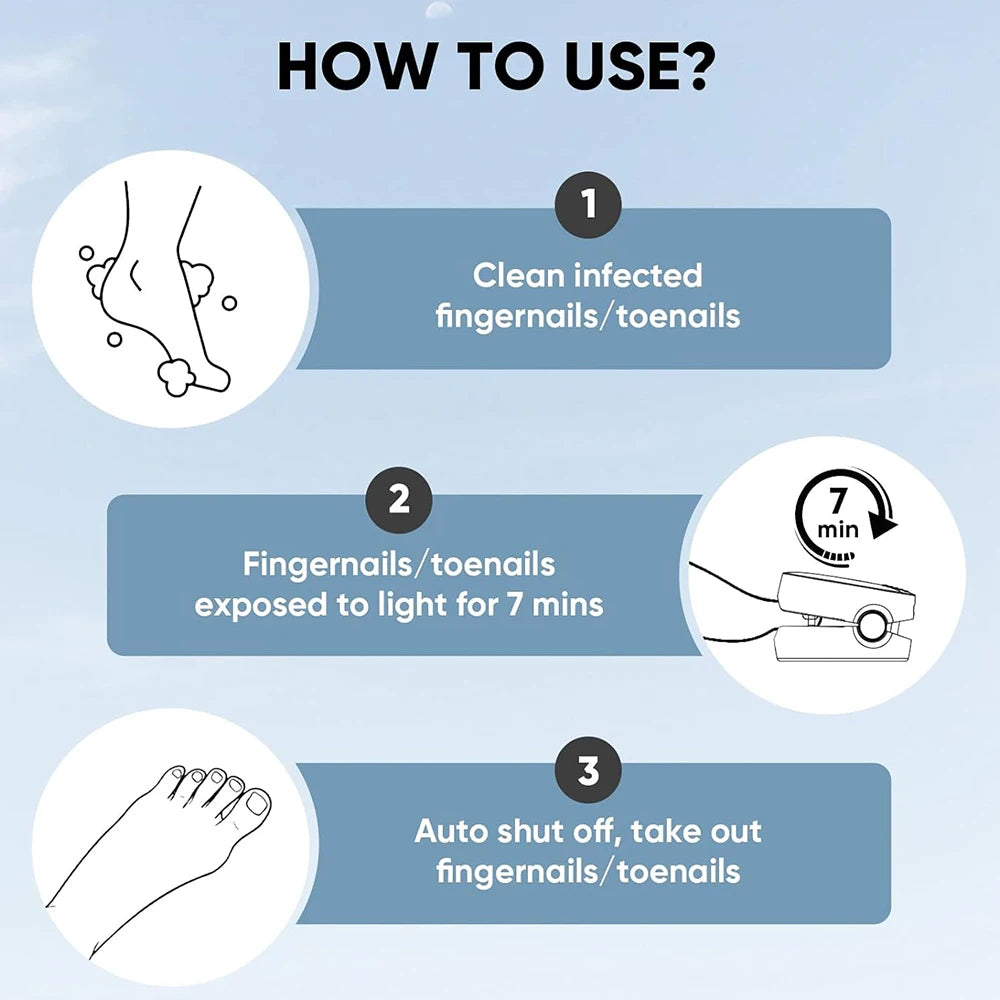 HOW TO USE?

1

Clean infected fingernails/toenails

2

Fingernails/toenails exposed to light for 7 mins

7 min

3

Auto shut off, take out fingernails/toenails